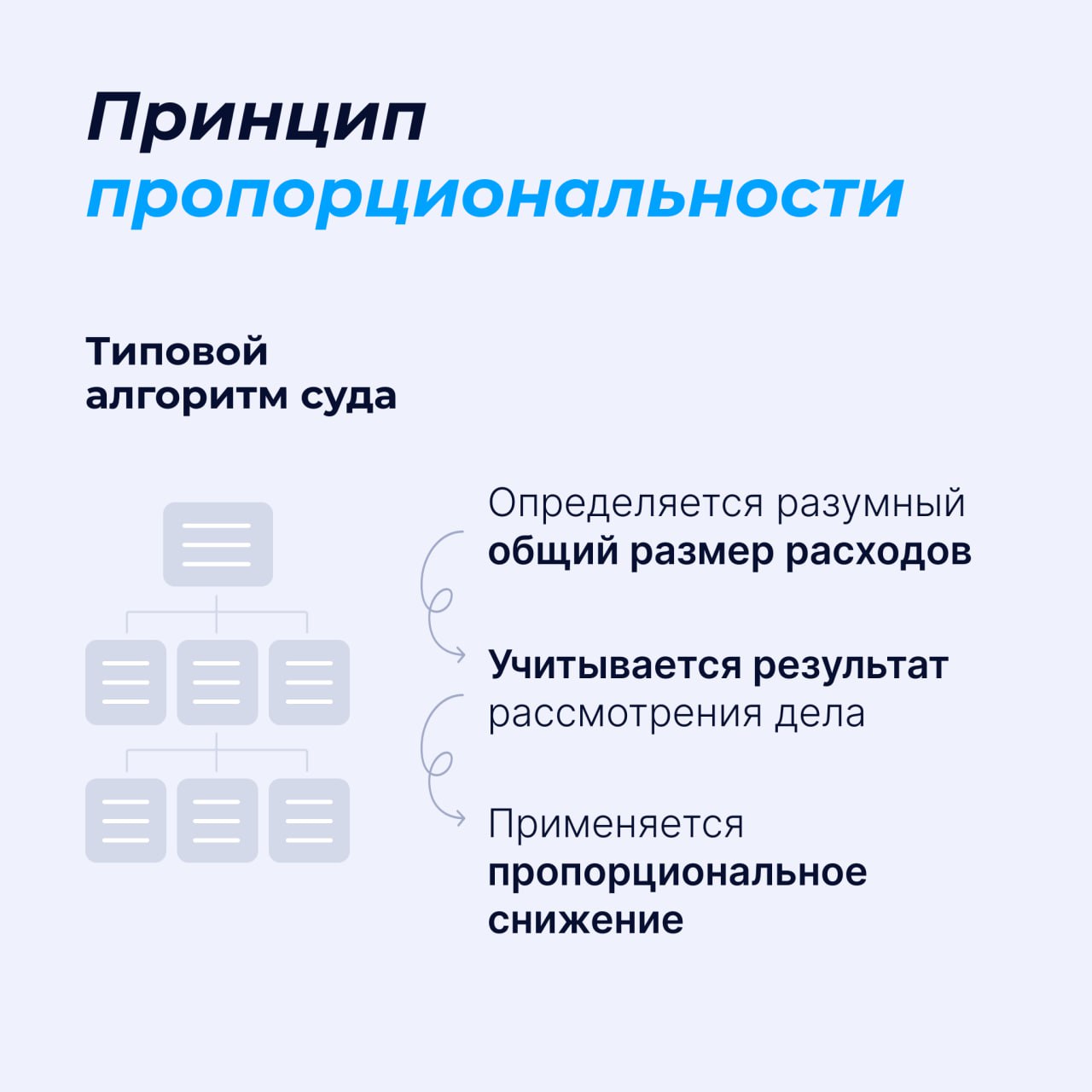 Принцип пропорциональности

Типовой
алгоритм суда

Определяется разумный общий размер расходов

Учитывается результат рассмотрения дела

Применяется пропорциональное снижение